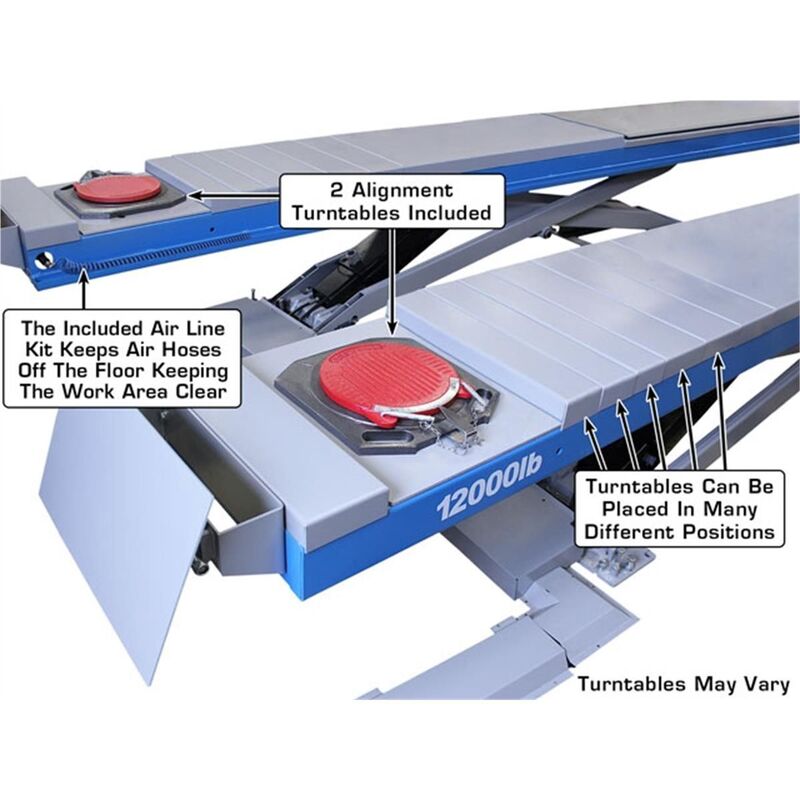 2 Alignment Turntables Included

The Included Air Line Kit Keeps Air Hoses Off The Floor Keeping The Work Area Clear

12000lb

Turntables Can Be Placed In Many Different Positions

Turntables May Vary