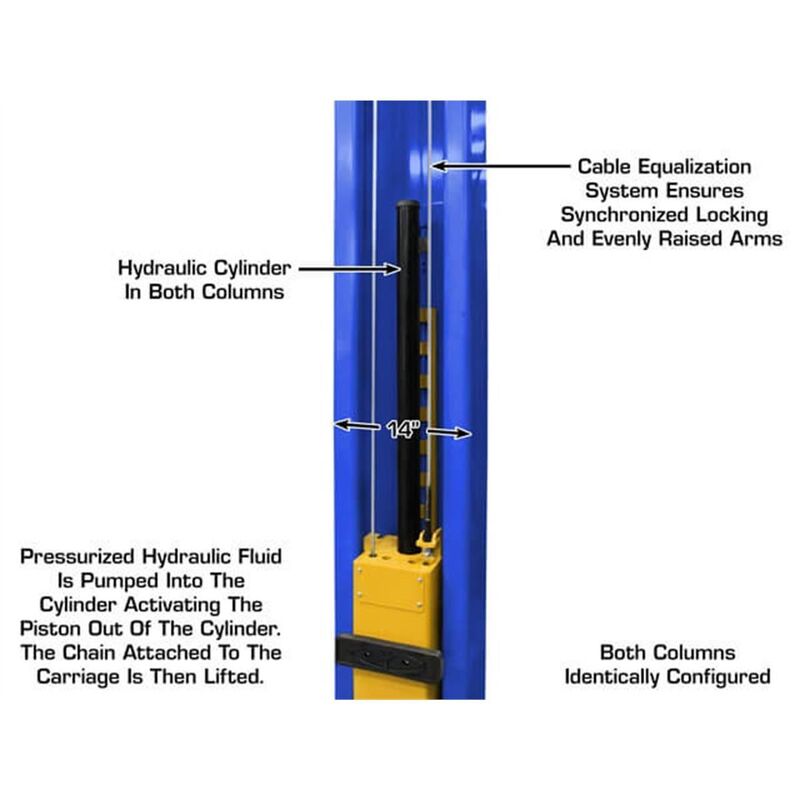 Cable Equalization System Ensures Synchronized Locking And Evenly Raised Arms

Hydraulic Cylinder In Both Columns

14"

Pressurized Hydraulic Fluid Is Pumped Into The Cylinder Activating The Piston Out Of The Cylinder. The Chain Attached To The Carriage Is Then Lifted.

Both Columns Identically Configured